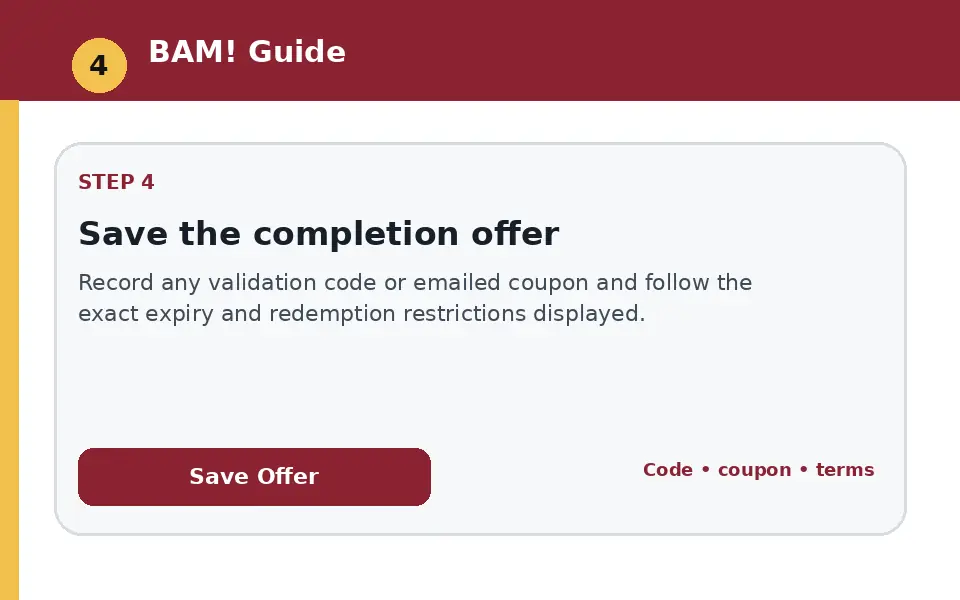 4 BAM! Guide

STEP 4

Save the completion offer

Record any validation code or emailed coupon and follow the exact expiry and redemption restrictions displayed.

Save Offer

Code • coupon • terms