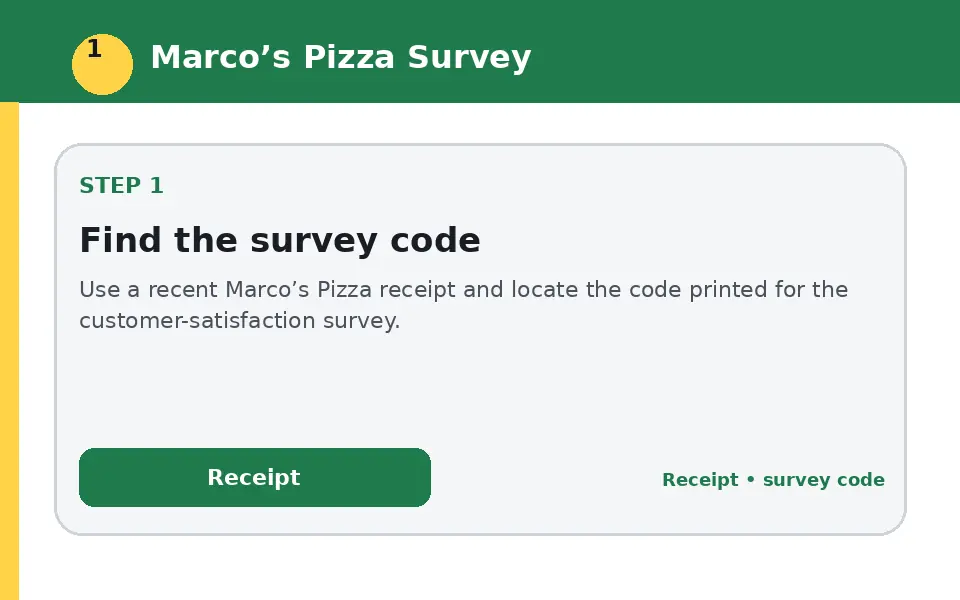 1

Marco’s Pizza Survey

STEP 1

Find the survey code

Use a recent Marco’s Pizza receipt and locate the code printed for the customer-satisfaction survey.

Receipt

Receipt • survey code