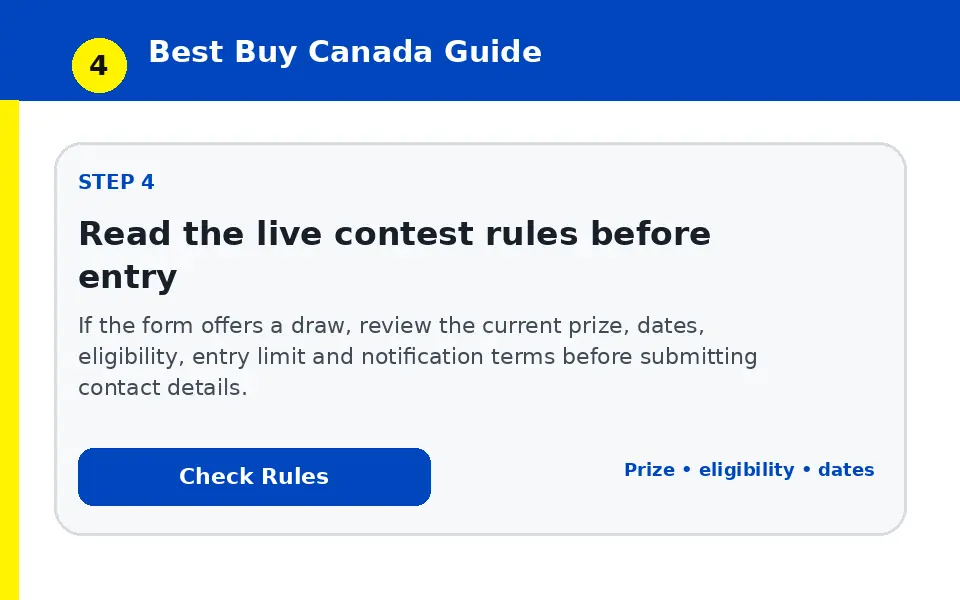 4

Best Buy Canada Guide

STEP 4

Read the live contest rules before entry

If the form offers a draw, review the current prize, dates, eligibility, entry limit and notification terms before submitting contact details.

Check Rules

Prize • eligibility • dates