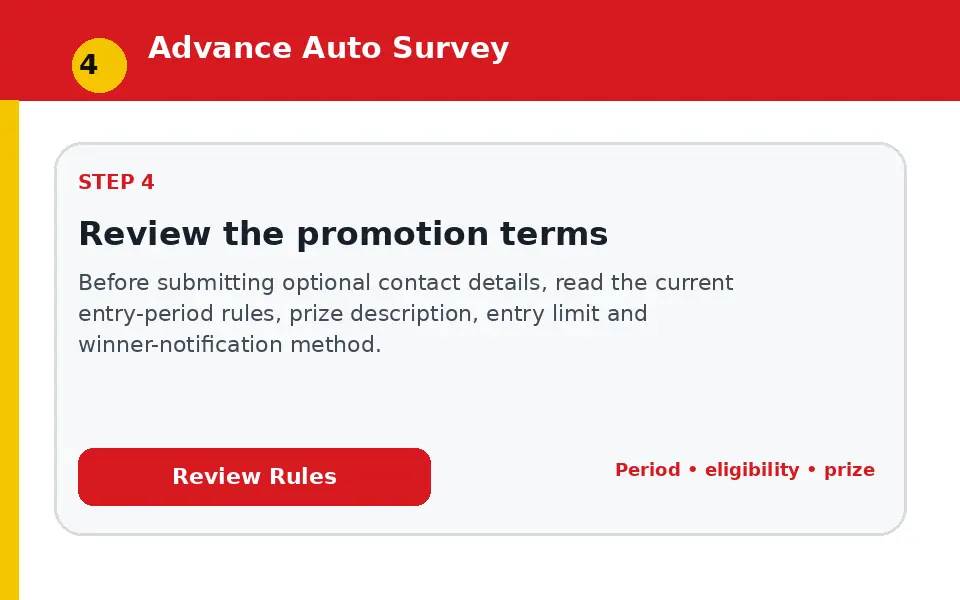 4

Advance Auto Survey

STEP 4

Review the promotion terms

Before submitting optional contact details, read the current entry-period rules, prize description, entry limit and winner-notification method.

Review Rules

Period • eligibility • prize